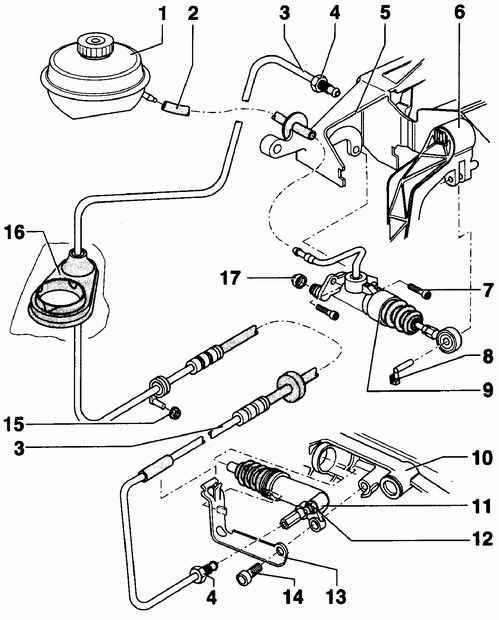 1
2
3
4
5
6
16
17
7
8
9
15
3
10
11
12
4
14
13