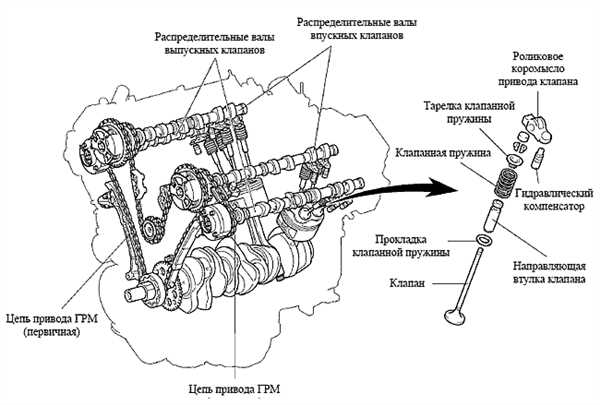 Распределительные валы выпускных клапанов

Распределительные валы впускных клапанов

Роликовое коромысло привода клапана

Тарелка клапанной пружины

Клапанная пружина

Гидравлический компенсатор

Прокладка клапанной пружины

Направляющая втулка клапана

Клапан

Цепь привода ГРМ (первичная)

Цепь привода ГРМ